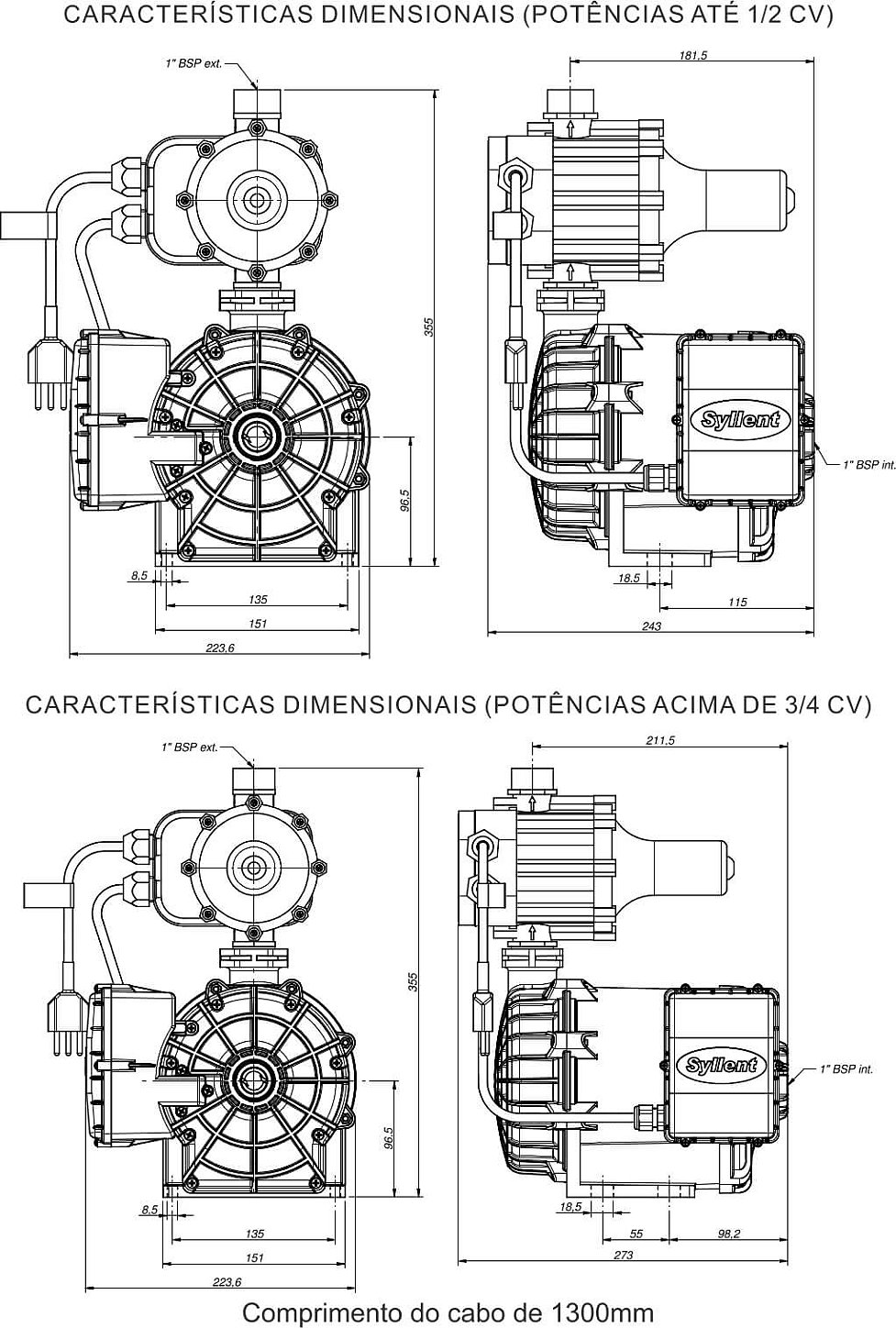 CARACTERÍSTICAS DIMENSIONAIS (POTÊNCIAS ATÉ 1/2 CV)

1" BSP ext.

355

96,5

8,5

135

151

223,6

181,5

Syllent

1" BSP int.

18,5

115

243

CARACTERÍSTICAS DIMENSIONAIS (POTÊNCIAS ACIMA DE 3/4 CV)

1" BSP ext.

355

96,5

8,5

135

151

223,6

211,5

Syllent

1" BSP int.

18,5

55

98,2

273

Comprimento do cabo de 1300mm